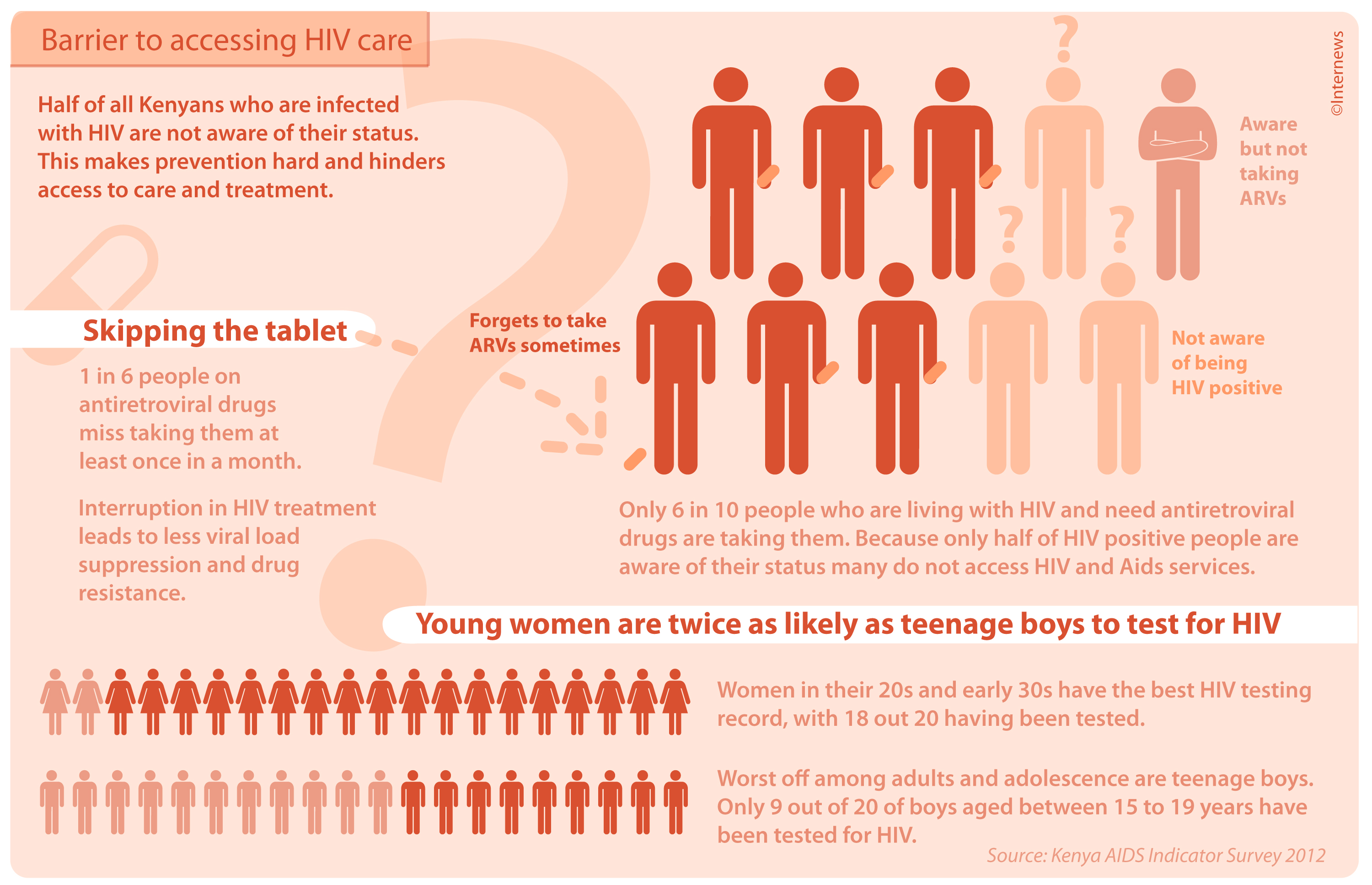 Barrier to accessing HIV care

©Internews

Half of all Kenyans who are infected with HIV are not aware of their status. This makes prevention hard and hinders access to care and treatment.

Aware but not taking ARVs

Skipping the tablet

Forgets to take ARVs sometimes

Not aware of being HIV positive

1 in 6 people on antiretroviral drugs miss taking them at least once in a month.

Interruption in HIV treatment leads to less viral load suppression and drug resistance.

Only 6 in 10 people who are living with HIV and need antiretroviral drugs are taking them. Because only half of HIV positive people are aware of their status many do not access HIV and Aids services.

Young women are twice as likely as teenage boys to test for HIV

Women in their 20s and early 30s have the best HIV testing record, with 18 out 20 having been tested.

Worst off among adults and adolescence are teenage boys. Only 9 out of 20 of boys aged between 15 to 19 years have been tested for HIV.

Source: Kenya AIDS Indicator Survey 2012