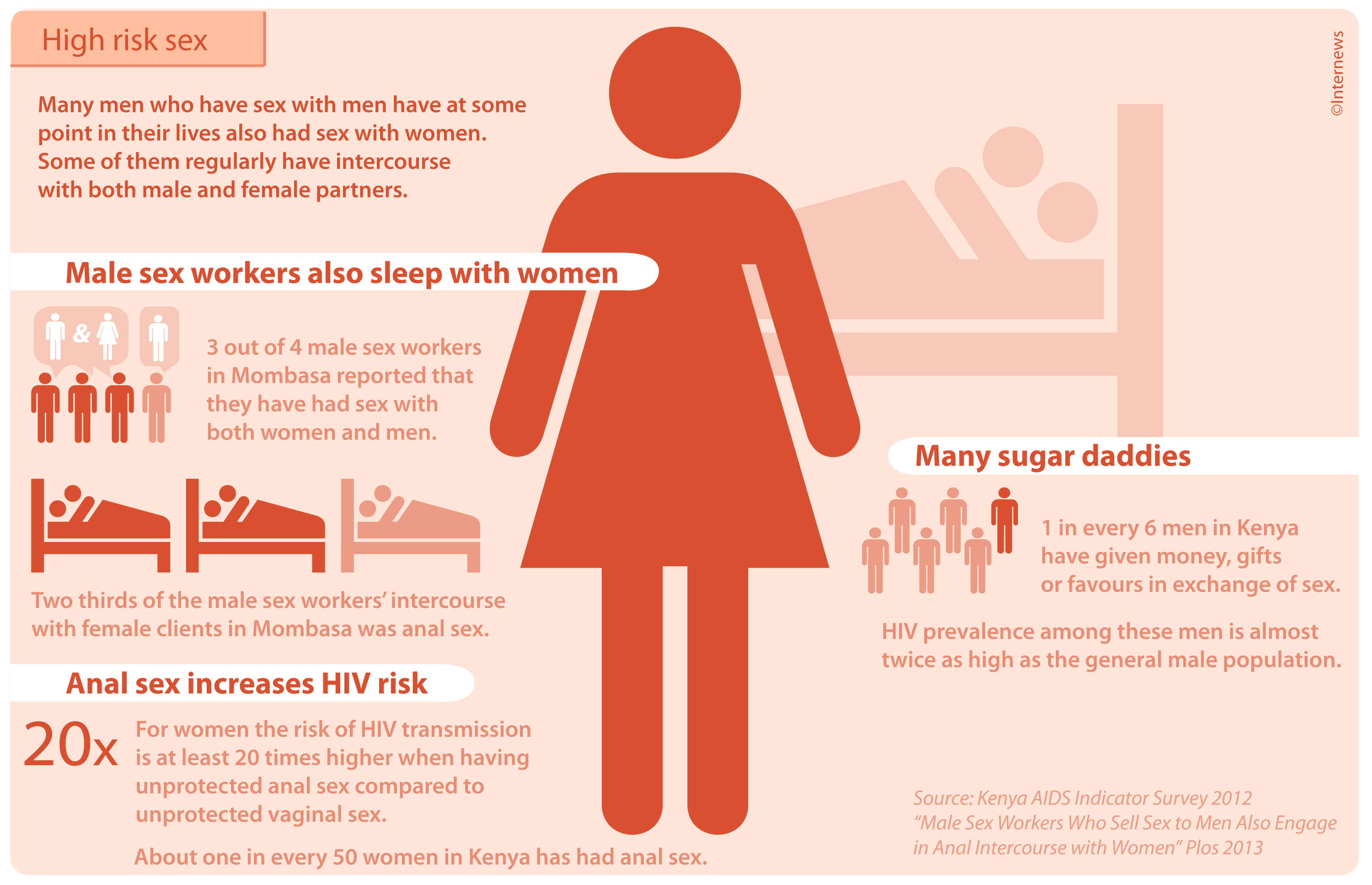 High risk sex

©Internews

Many men who have sex with men have at some point in their lives also had sex with women. Some of them regularly have intercourse with both male and female partners.

Male sex workers also sleep with women

&

3 out of 4 male sex workers in Mombasa reported that they have had sex with both women and men.

Two thirds of the male sex workers' intercourse with female clients in Mombasa was anal sex.

Anal sex increases HIV risk

20x For women the risk of HIV transmission is at least 20 times higher when having unprotected anal sex compared to unprotected vaginal sex.

About one in every 50 women in Kenya has had anal sex.

Many sugar daddies

1 in every 6 men in Kenya have given money, gifts or favours in exchange of sex.

HIV prevalence among these men is almost twice as high as the general male population.

Source: Kenya AIDS Indicator Survey 2012
"Male Sex Workers Who Sell Sex to Men Also Engage in Anal Intercourse with Women" Plos 2013